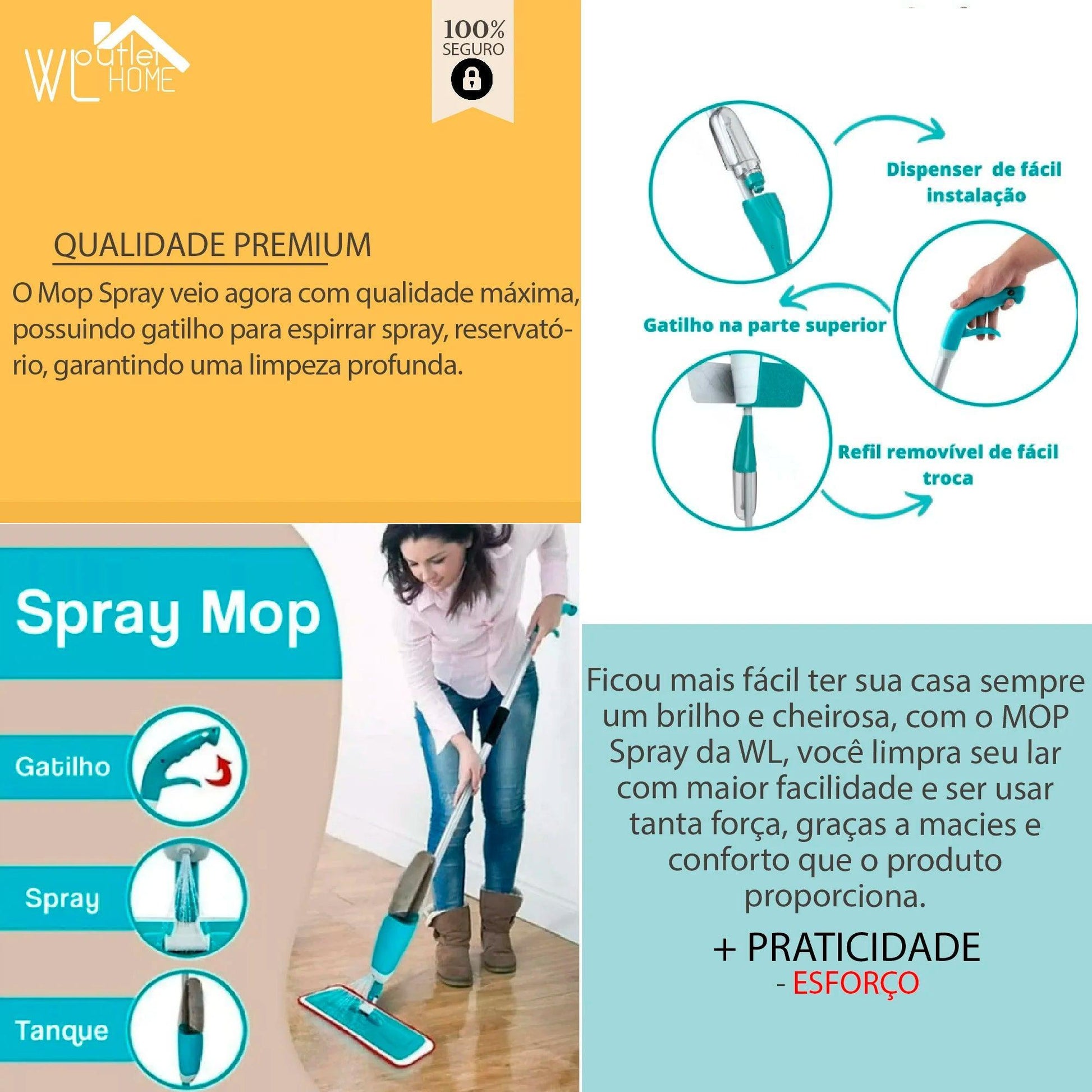 WL outlet HOME

100% SEGURO

QUALIDADE PREMIUM

O Mop Spray veio agora com qualidade máxima, possuindo gatilho para espirrar spray, reservatório, garantindo uma limpeza profunda.

Dispenser de fácil instalação

Gatilho na parte superior

Refil removível de fácil troca

Spray Mop

Gatilho

Spray

Tanque

Ficou mais fácil ter sua casa sempre um brilho e cheirosa, com o MOP Spray da WL, você limpra seu lar com maior facilidade e ser usar tanta força, graças a macies e conforto que o produto proporciona.

+ PRATICIDADE
- ESFORÇO