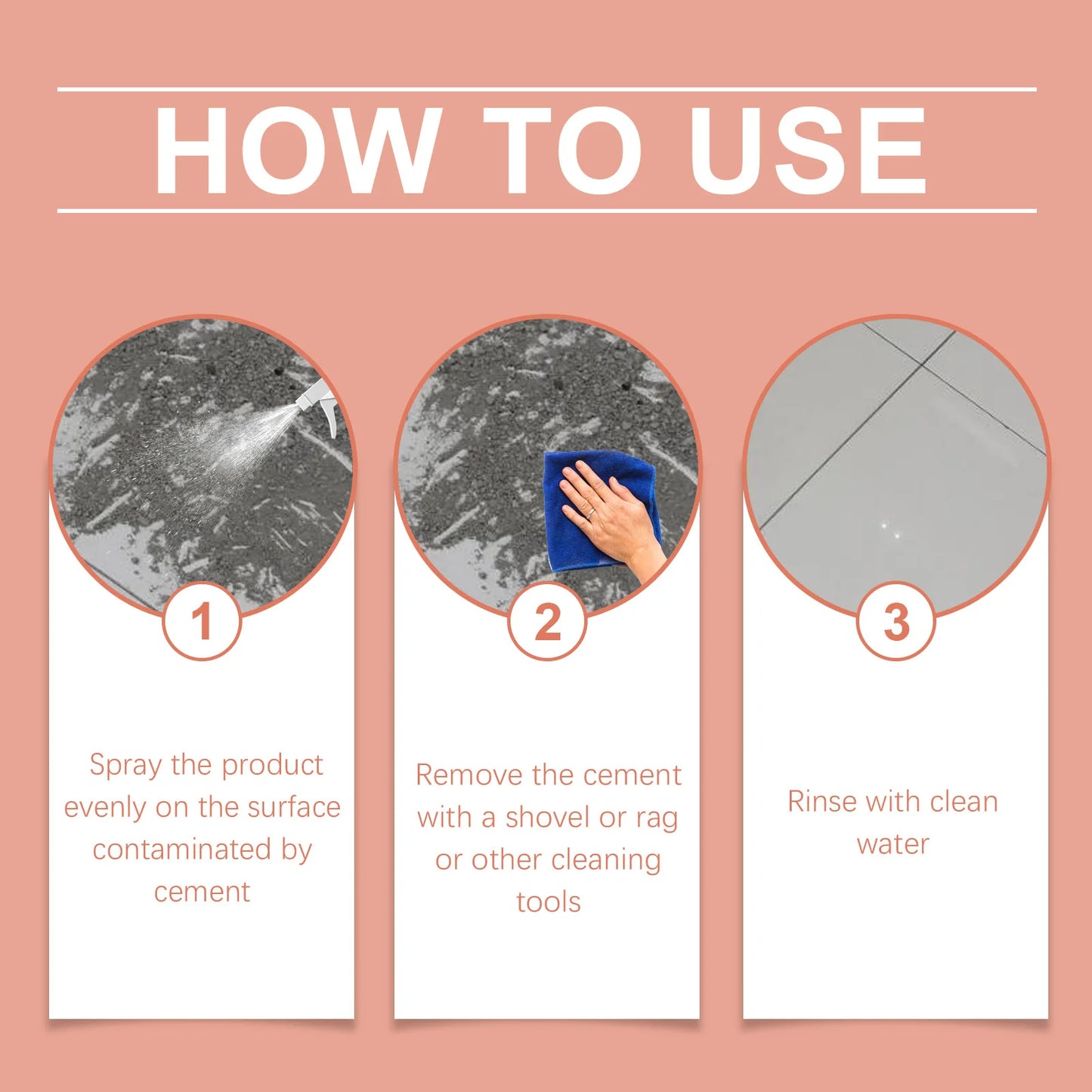 HOW TO USE

1

Spray the product evenly on the surface contaminated by cement

2

Remove the cement with a shovel or rag or other cleaning tools

3

Rinse with clean water