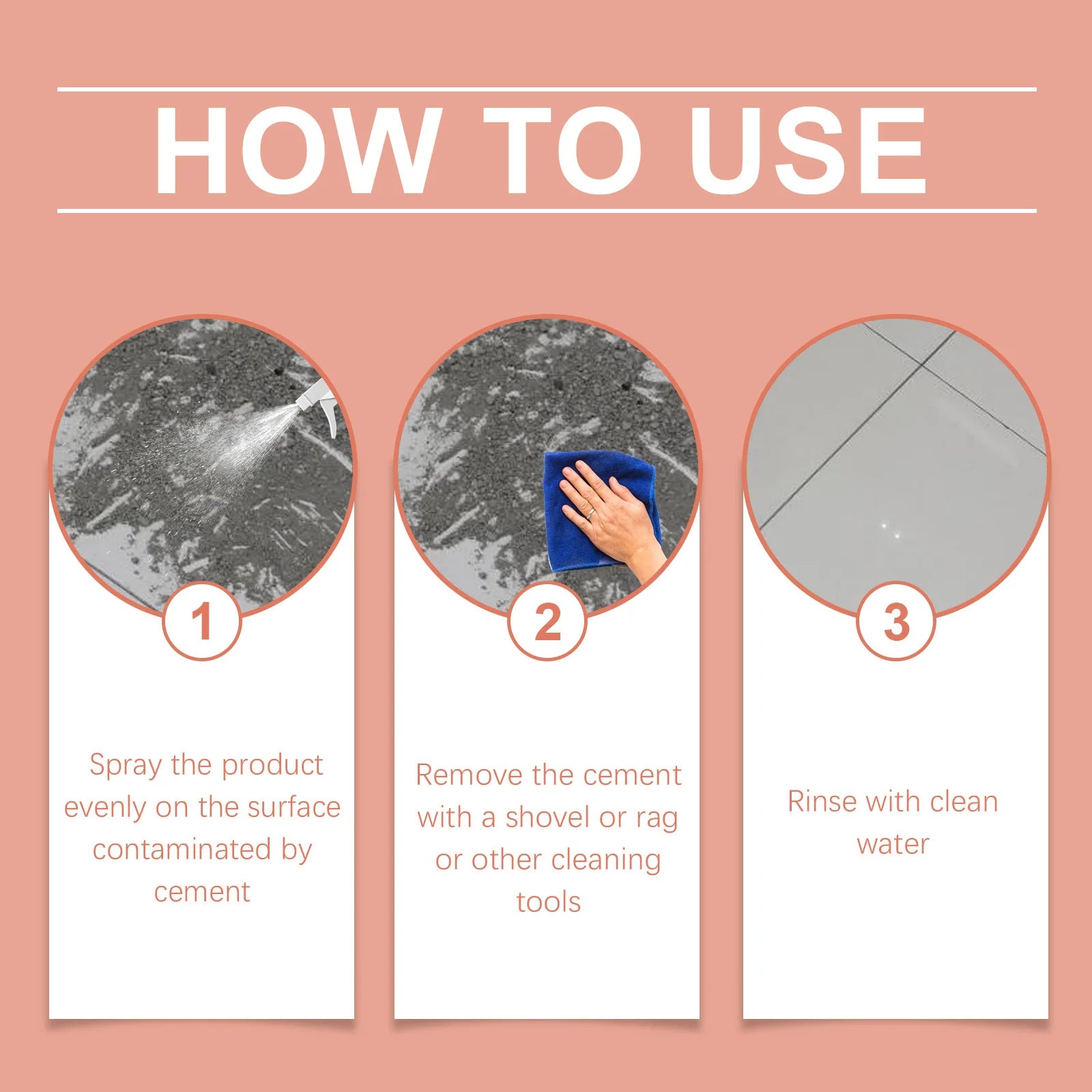 HOW TO USE

1

Spray the product evenly on the surface contaminated by cement

2

Remove the cement with a shovel or rag or other cleaning tools

3

Rinse with clean water