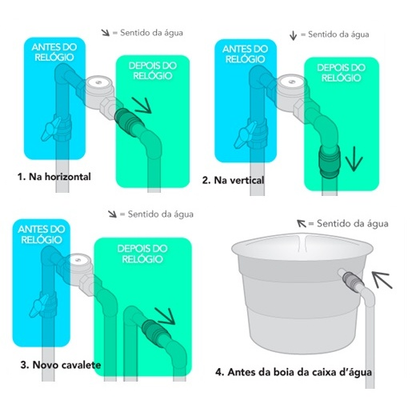 ↘ = Sentido da água

ANTES DO RELÓGIO

DEPOIS DO RELÓGIO

1. Na horizontal

↓ = Sentido da água

ANTES DO RELÓGIO

DEPOIS DO RELÓGIO

2. Na vertical

↘ = Sentido da água

ANTES DO RELÓGIO

DEPOIS DO RELÓGIO

3. Novo cavalete

↖ = Sentido da água

4. Antes da boia da caixa d'água